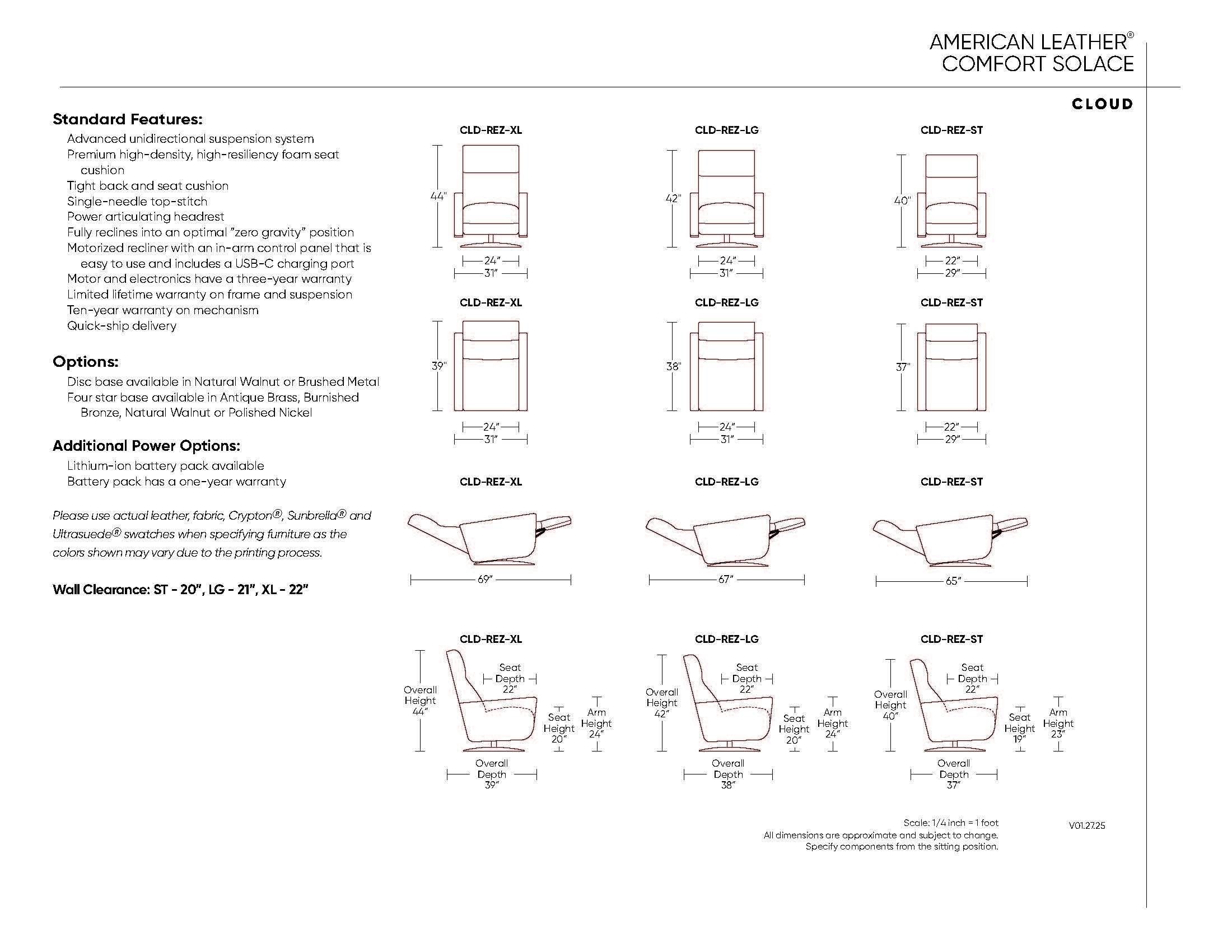 AMERICAN LEATHER®
COMFORT SOLACE

CLOUD

Standard Features:
Advanced unidirectional suspension system
Premium high-density, high-resiliency foam seat cushion
Tight back and seat cushion
Single-needle top-stitch
Power articulating headrest
Fully reclines into an optimal "zero gravity" position
Motorized recliner with an in-arm control panel that is easy to use and includes a USB-C charging port
Motor and electronics have a three-year warranty
Limited lifetime warranty on frame and suspension
Ten-year warranty on mechanism
Quick-ship delivery

Options:
Disc base available in Natural Walnut or Brushed Metal
Four star base available in Antique Brass, Burnished Bronze, Natural Walnut or Polished Nickel

Additional Power Options:
Lithium-ion battery pack available
Battery pack has a one-year warranty

Please use actual leather, fabric, Crypton®, Sunbrella® and Ultrasuede® swatches when specifying furniture as the colors shown may vary due to the printing process.

Wall Clearance: ST - 20", LG - 21", XL - 22"

CLD-REZ-XL
44"
24"
31"

CLD-REZ-LG
42"
24"
31"

CLD-REZ-ST
40"
22"
29"

CLD-REZ-XL
39"
24"
31"

CLD-REZ-LG
38"
24"
31"

CLD-REZ-ST
37"
22"
29"

CLD-REZ-XL
69"

CLD-REZ-LG
67"

CLD-REZ-ST
65"

CLD-REZ-XL
Overall Height 44"
Seat Depth 22"
Seat Height 20"
Arm Height 24"
Overall Depth 39"

CLD-REZ-LG
Overall Height 42"
Seat Depth 22"
Seat Height 20"
Arm Height 24"
Overall Depth 38"

CLD-REZ-ST
Overall Height 40"
Seat Depth 22"
Seat Height 19"
Arm Height 23"
Overall Depth 37"

Scale: 1/4 inch = 1 foot
All dimensions are approximate and subject to change.
Specify components from the sitting position.

V01.27.25